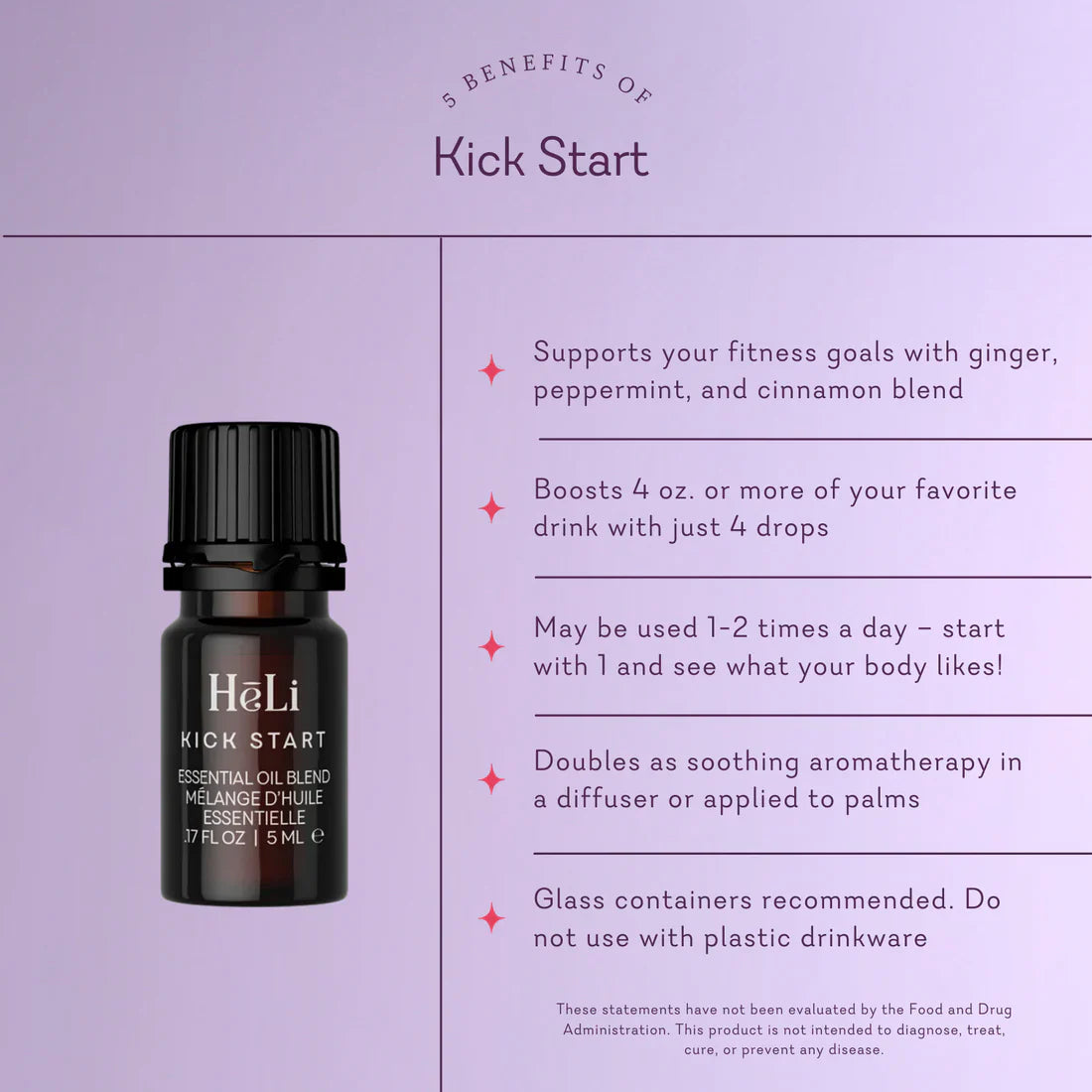 5 BENEFITS OF

Kick Start

HēLi
KICK START
ESSENTIAL OIL BLEND
MÉLANGE D'HUILE ESSENTIELLE
.17 FL OZ | 5 ML ℮

Supports your fitness goals with ginger, peppermint, and cinnamon blend

Boosts 4 oz. or more of your favorite drink with just 4 drops

May be used 1-2 times a day – start with 1 and see what your body likes!

Doubles as soothing aromatherapy in a diffuser or applied to palms

Glass containers recommended. Do not use with plastic drinkware

These statements have not been evaluated by the Food and Drug Administration. This product is not intended to diagnose, treat, cure, or prevent any disease.